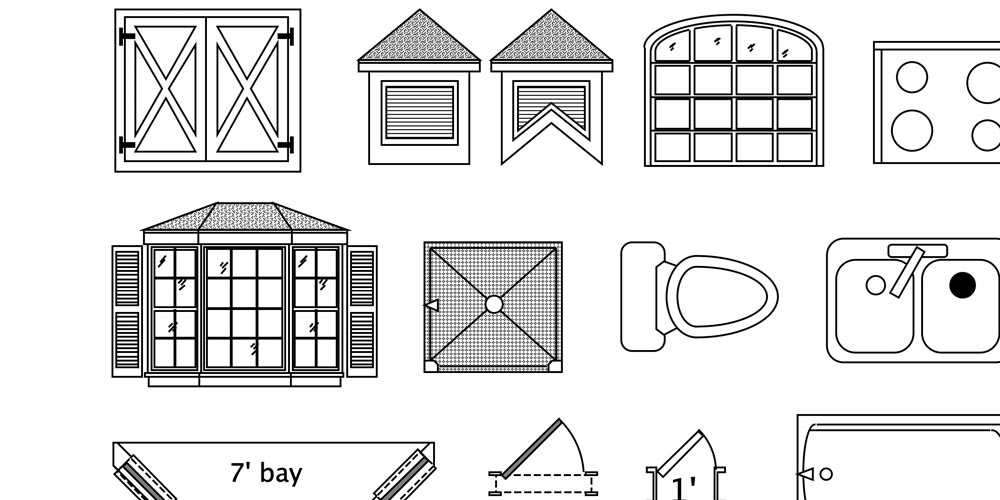 7' bay

1'