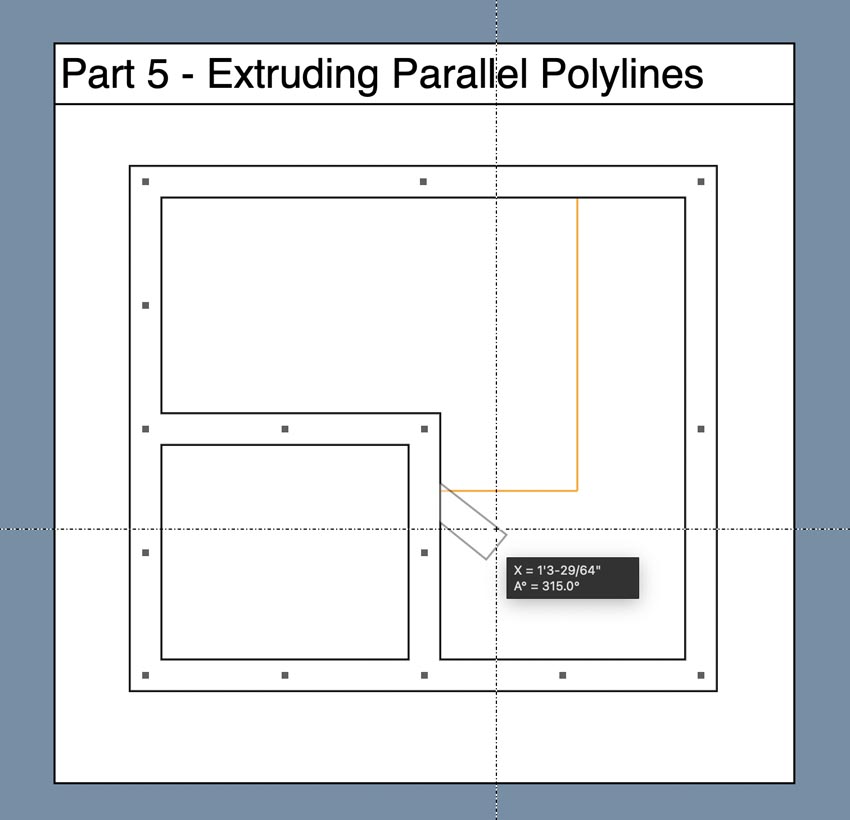 Part 5 - Extruding Parallel Polylines

X = 1'3-29/64"
A° = 315.0°